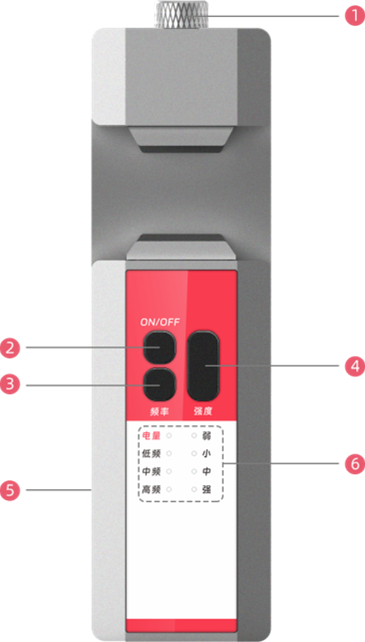 1
ON/OFF
2
3
4
频率
强度
电量
低频
中频
高频
弱
小
中
强
5
6